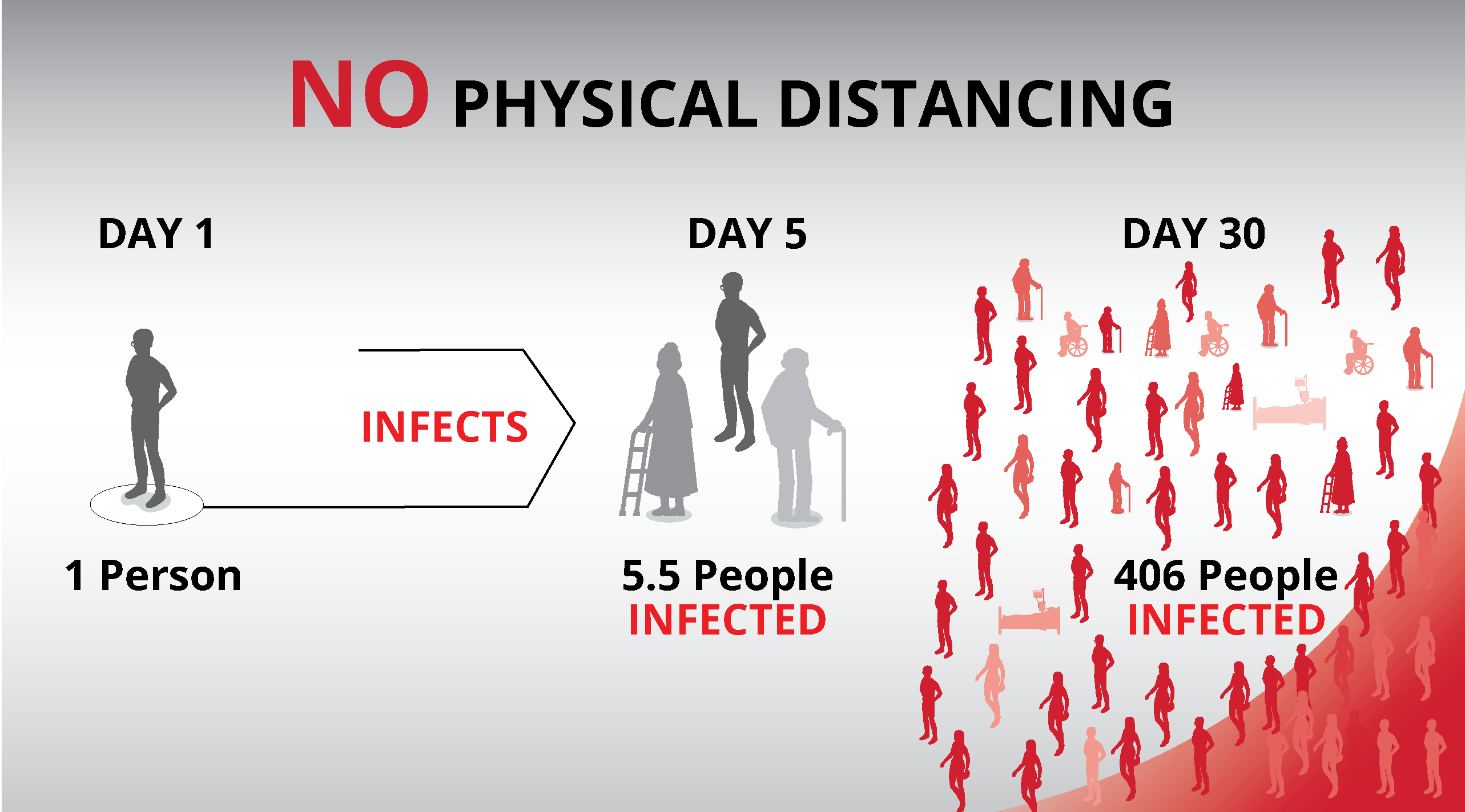 NO PHYSICAL DISTANCING

DAY 1

INFECTS

1 Person

DAY 5

5.5 People
INFECTED

DAY 30

406 People
INFECTED